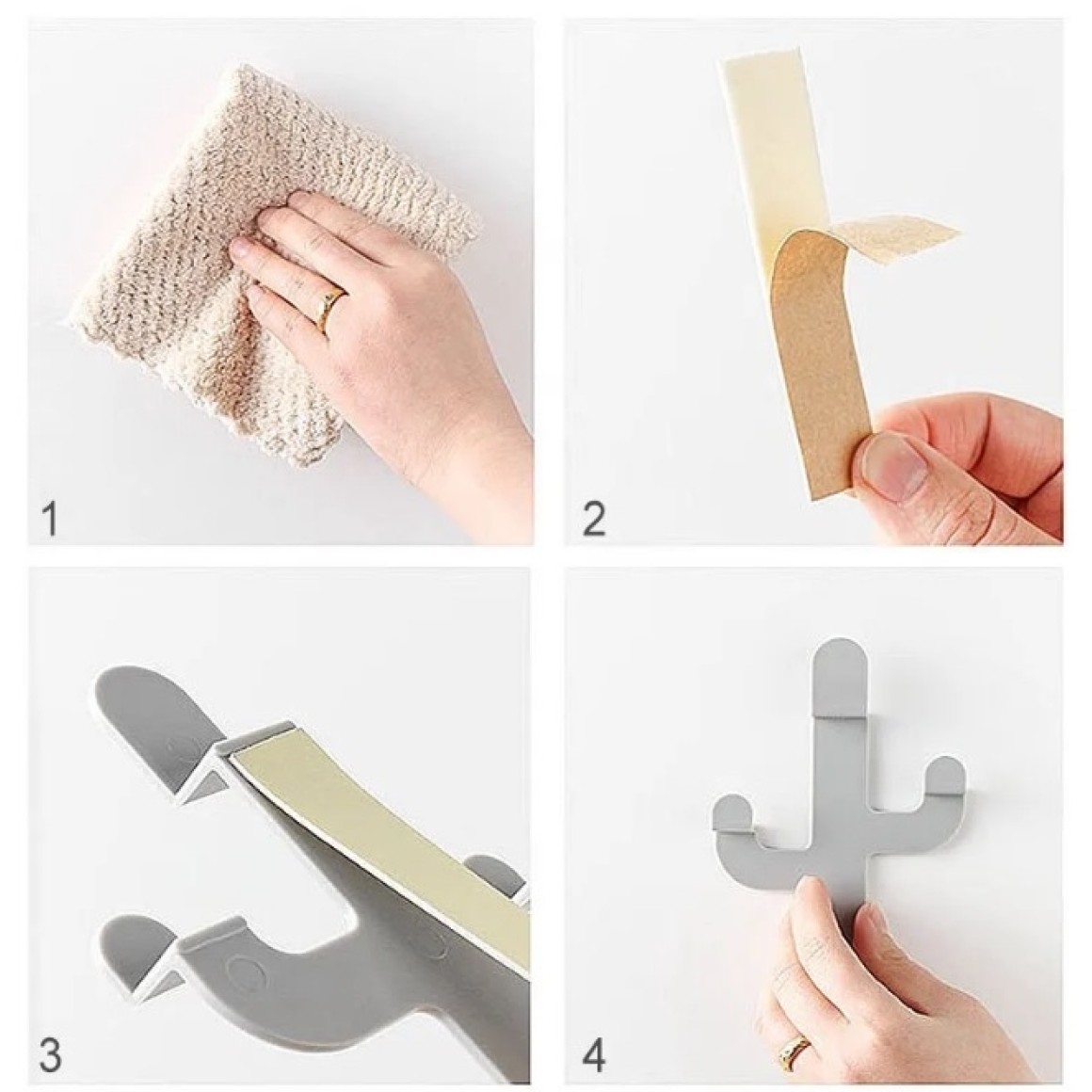 1

2

3

4